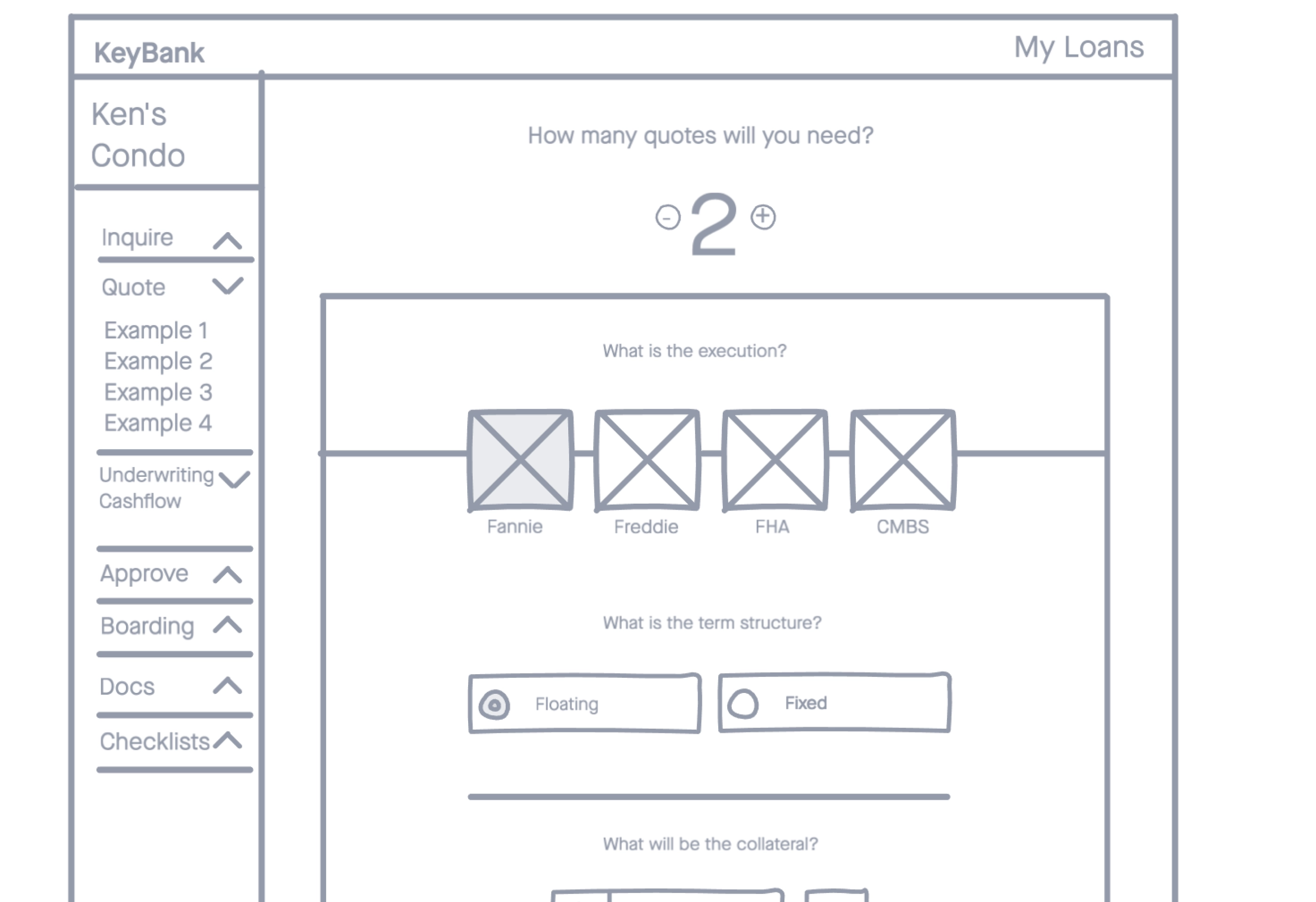 KeyBank

My Loans

Ken's Condo

Inquire

Quote

Example 1
Example 2
Example 3
Example 4

Underwriting Cashflow

Approve

Boarding

Docs

Checklists

How many quotes will you need?

- 2 +

What is the execution?

Fannie

Freddie

FHA

CMBS

What is the term structure?

Floating

Fixed

What will be the collateral?